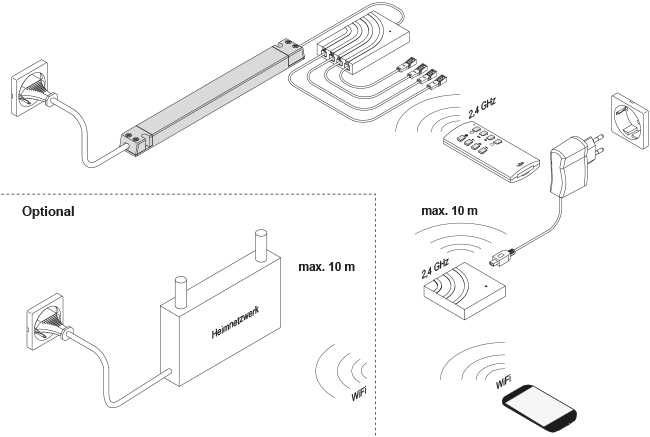 2,4 GHz

Optional

max. 10 m

max. 10 m

2,4 GHz

Heimnetzwerk

WiFi

WiFi