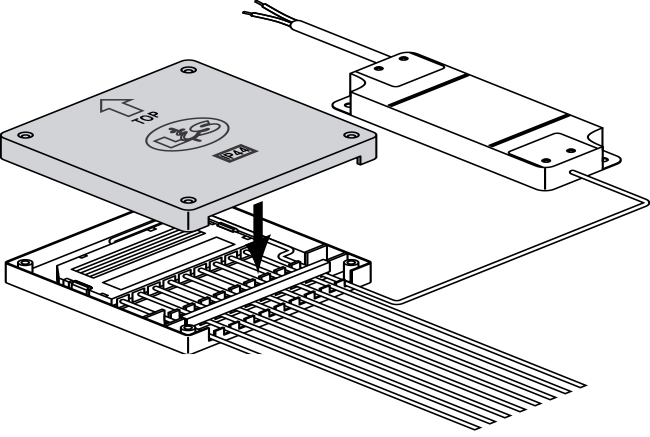 TOP
LS
IP44