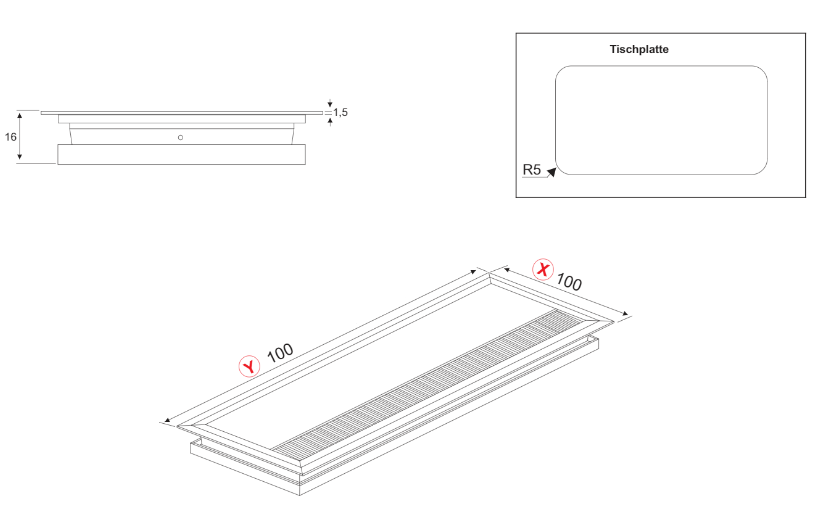 16

1,5

Tischplatte

R5

X 100

Y 100