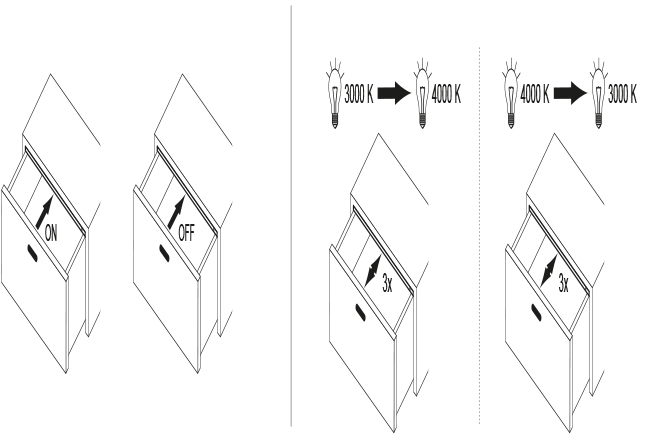 ON

OFF

3000 K 4000 K

3x

4000 K 3000 K

3x