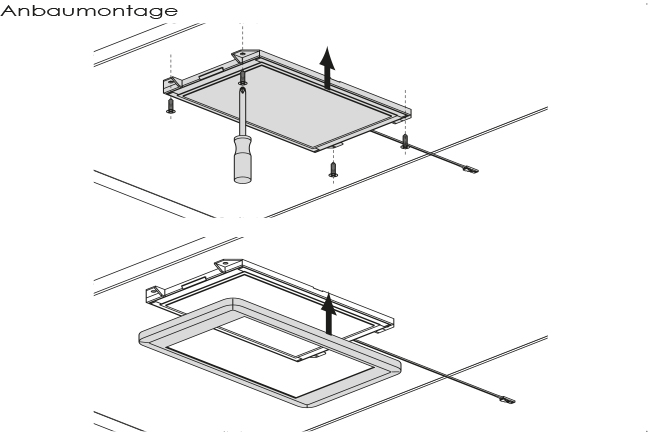 Anbaumontage