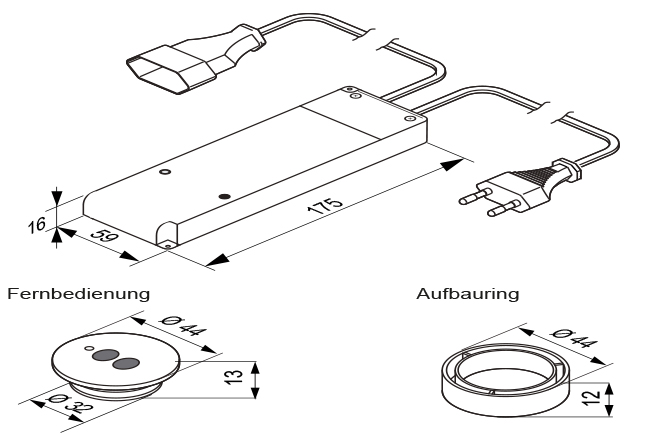 16
59
175

Fernbedienung
Ø 44
13
Ø 32

Aufbauring
Ø 44
12