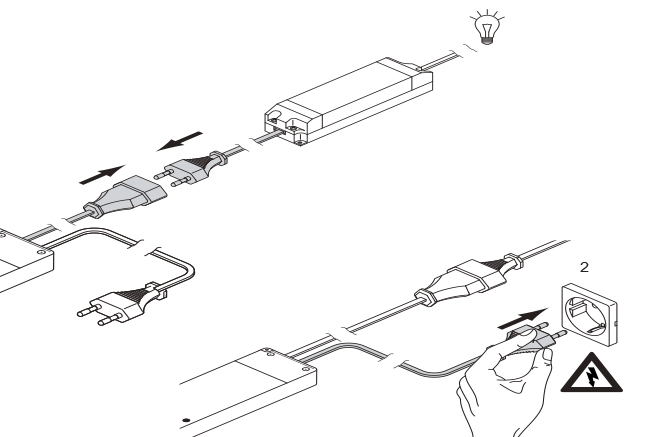 2