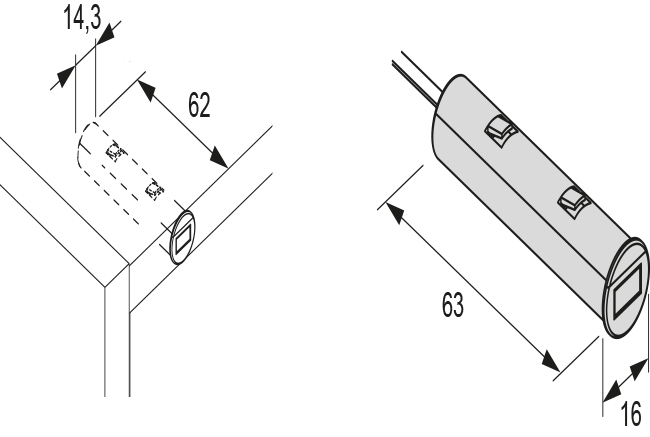 14,3
62
63
16