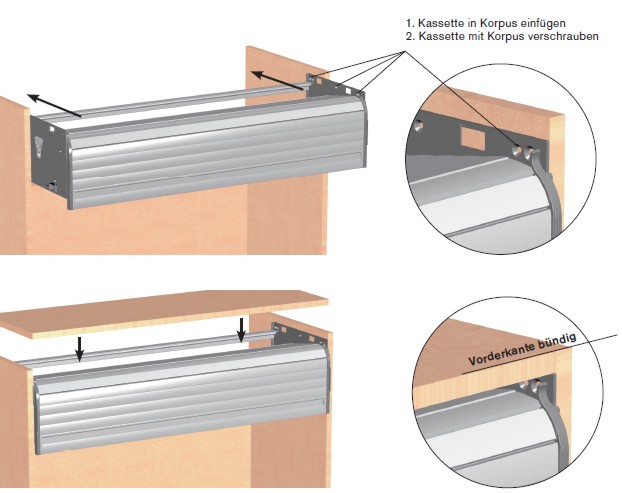 1. Kassette in Korpus einfügen
2. Kassette mit Korpus verschrauben

Vorderkante bündig