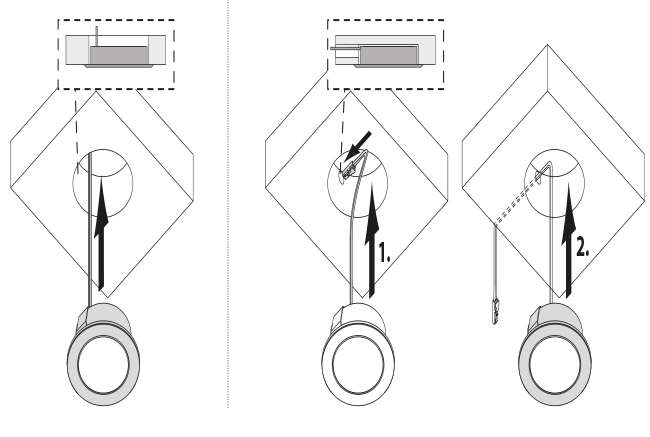 1.

2.