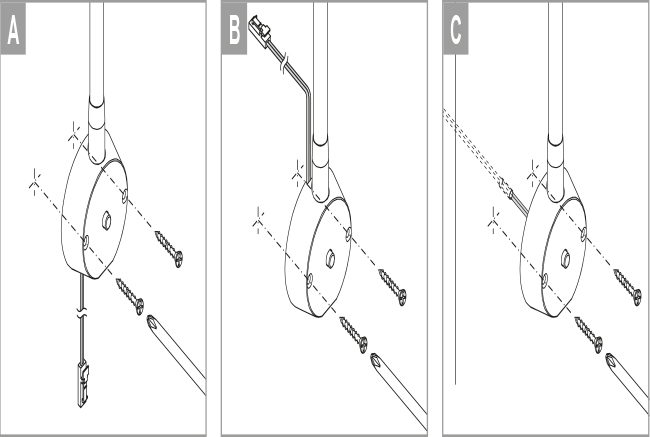 A

B

C