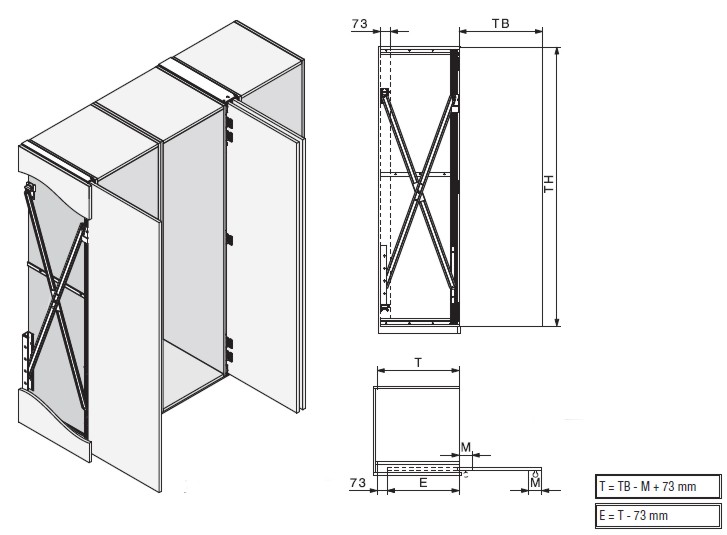 73

TB

TH

T

M

73

E

M

T = TB - M + 73 mm

E = T - 73 mm