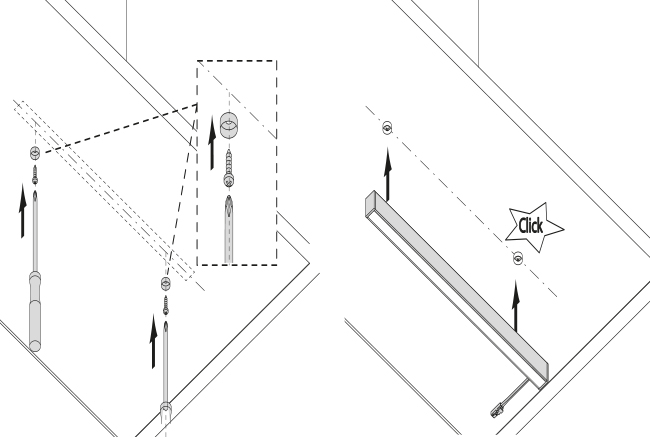 Click